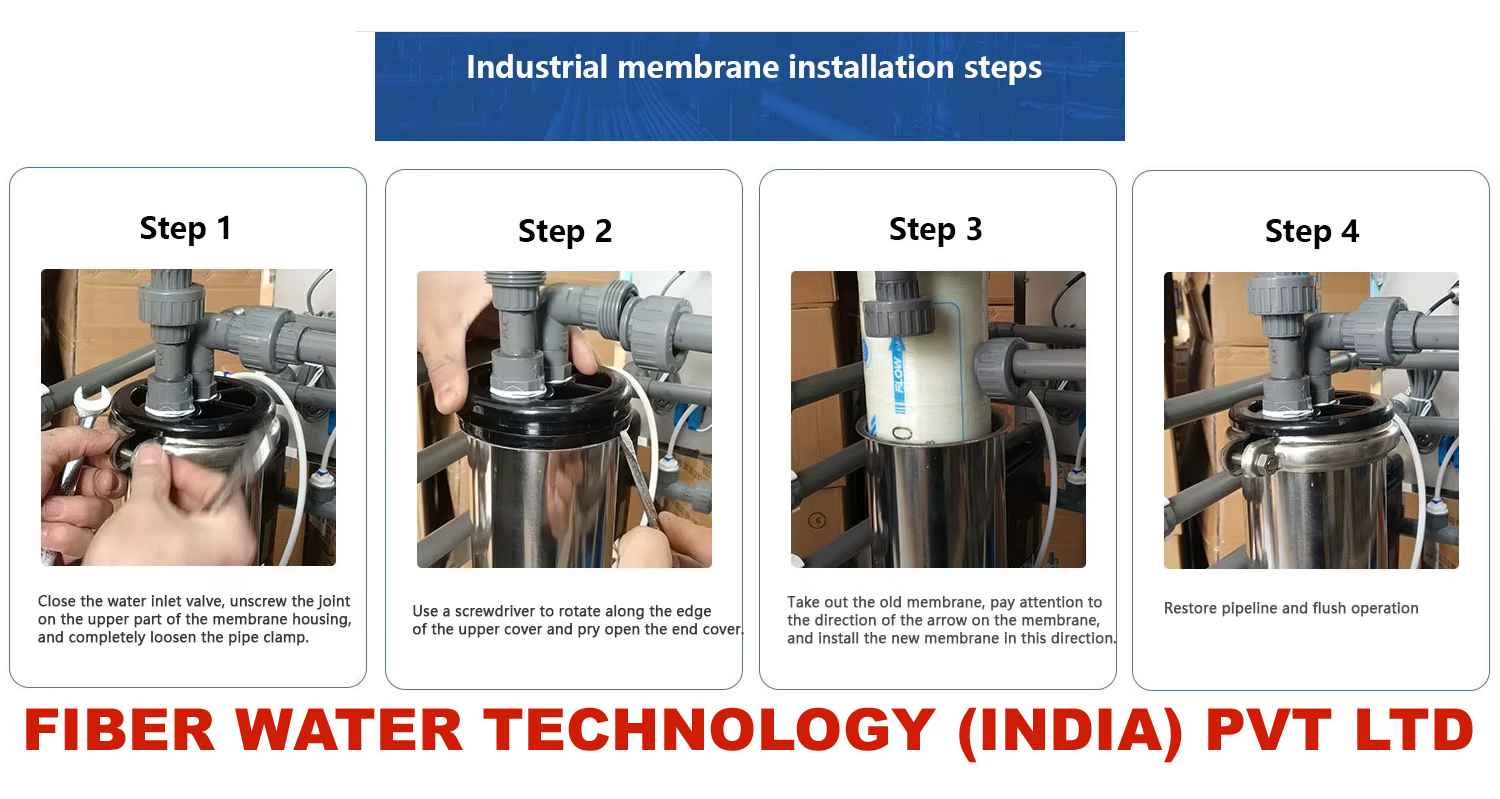 Industrial membrane installation steps

Step 1

Close the water inlet valve, unscrew the joint on the upper part of the membrane housing, and completely loosen the pipe clamp.

Step 2

Use a screwdriver to rotate along the edge of the upper cover and pry open the end cover.

Step 3

FLOW

Take out the old membrane, pay attention to the direction of the arrow on the membrane, and install the new membrane in this direction.

Step 4

Restore pipeline and flush operation

FIBER WATER TECHNOLOGY (INDIA) PVT LTD